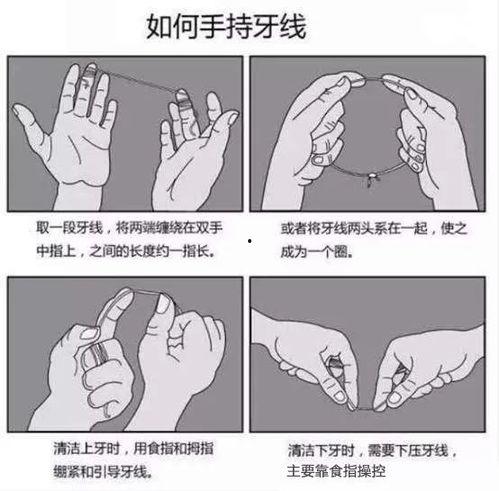 如何手持牙线

取一段牙线，将两端缠绕在双手中指上，之间的长度约一指长。

或者将牙线两头系在一起，使之成为一个圈。

清洁上牙时，用食指和拇指绷紧和引导牙线。

清洁下牙时，需要下压牙线，主要靠食指操控